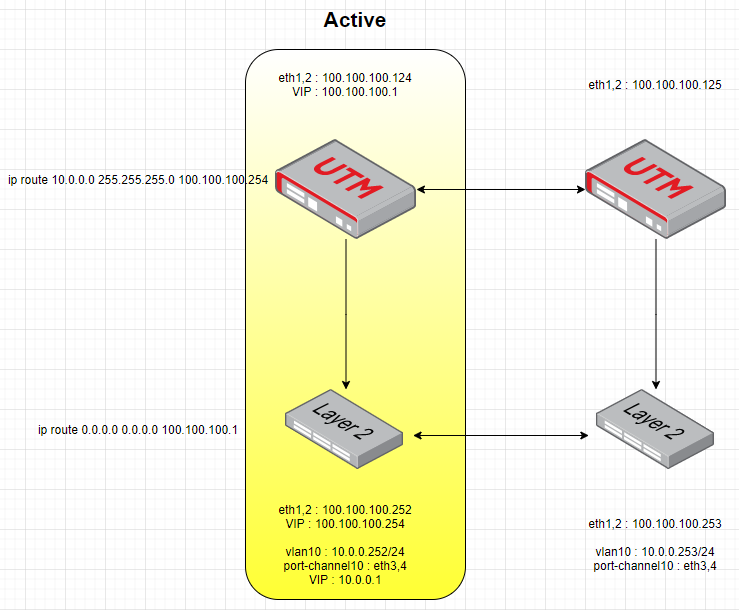 Active

eth1,2 : 100.100.100.124
VIP : 100.100.100.1

eth1,2 : 100.100.100.125

ip route 10.0.0.0 255.255.255.0 100.100.100.254

UTM

UTM

ip route 0.0.0.0 0.0.0.0 100.100.100.1

Layer 2

Layer 2

eth1,2 : 100.100.100.252
VIP : 100.100.100.254

vlan10 : 10.0.0.252/24
port-channel10 : eth3,4
VIP : 10.0.0.1

eth1,2 : 100.100.100.253

vlan10 : 10.0.0.253/24
port-channel10 : eth3,4